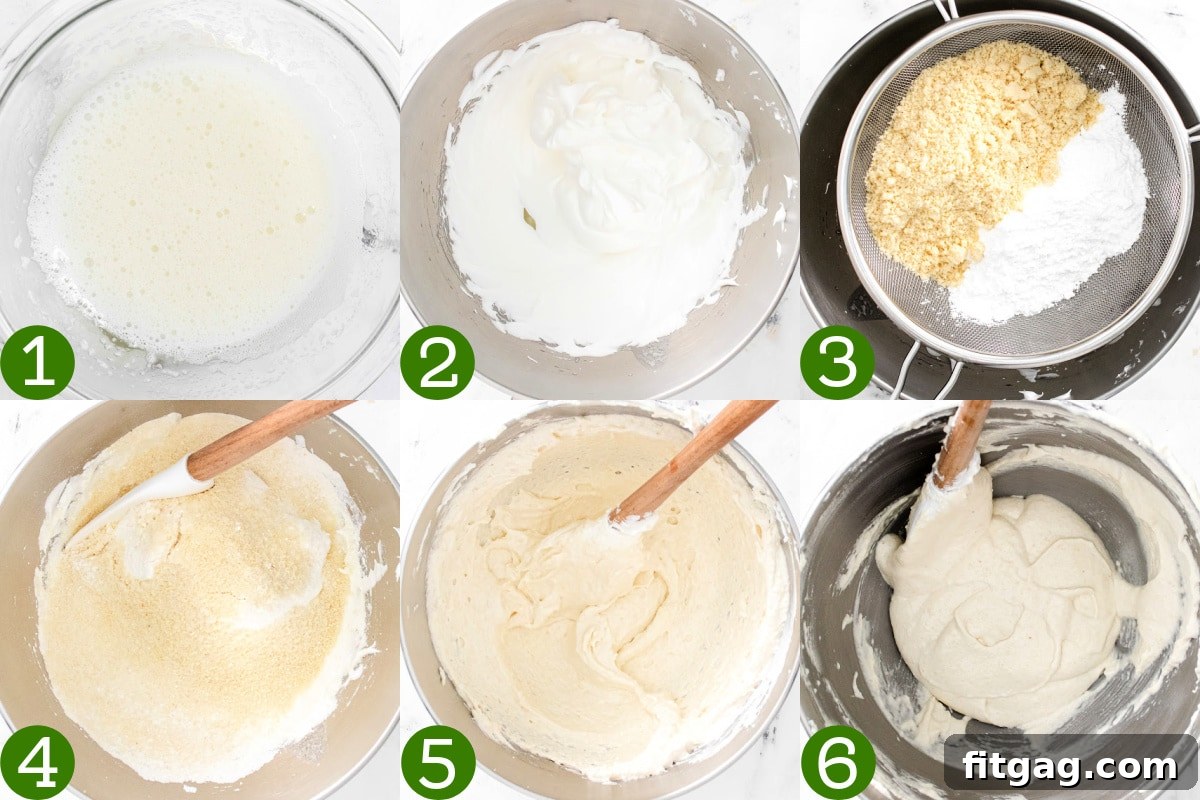 1
2
3
4
5
6
fitgag.com